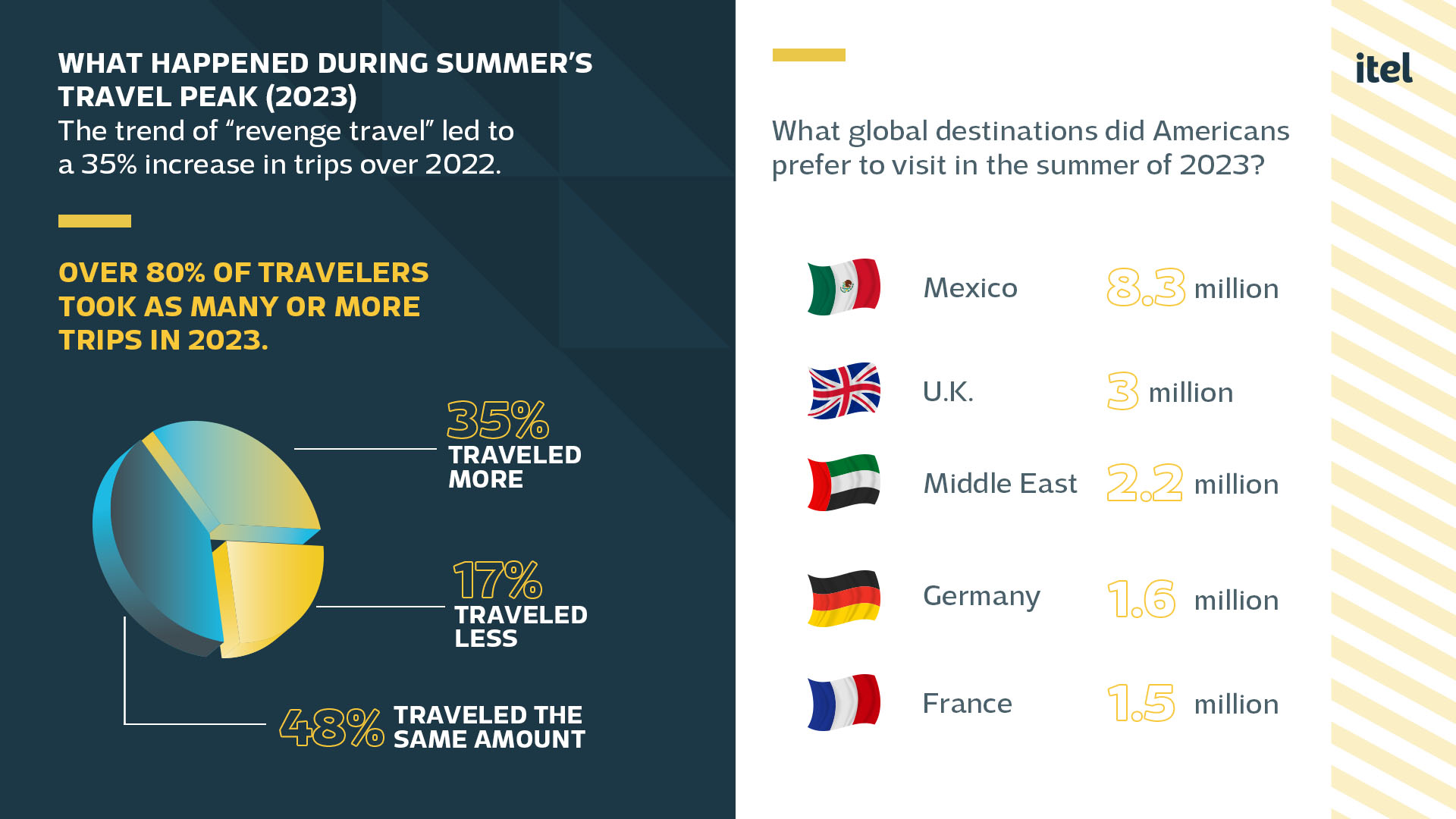 WHAT HAPPENED DURING SUMMER'S TRAVEL PEAK (2023)
The trend of "revenge travel" led to a 35% increase in trips over 2022.

OVER 80% OF TRAVELERS TOOK AS MANY OR MORE TRIPS IN 2023.

35% TRAVELED MORE

17% TRAVELED LESS

48% TRAVELED THE SAME AMOUNT

itel

What global destinations did Americans prefer to visit in the summer of 2023?

Mexico 8.3 million

U.K. 3 million

Middle East 2.2 million

Germany 1.6 million

France 1.5 million