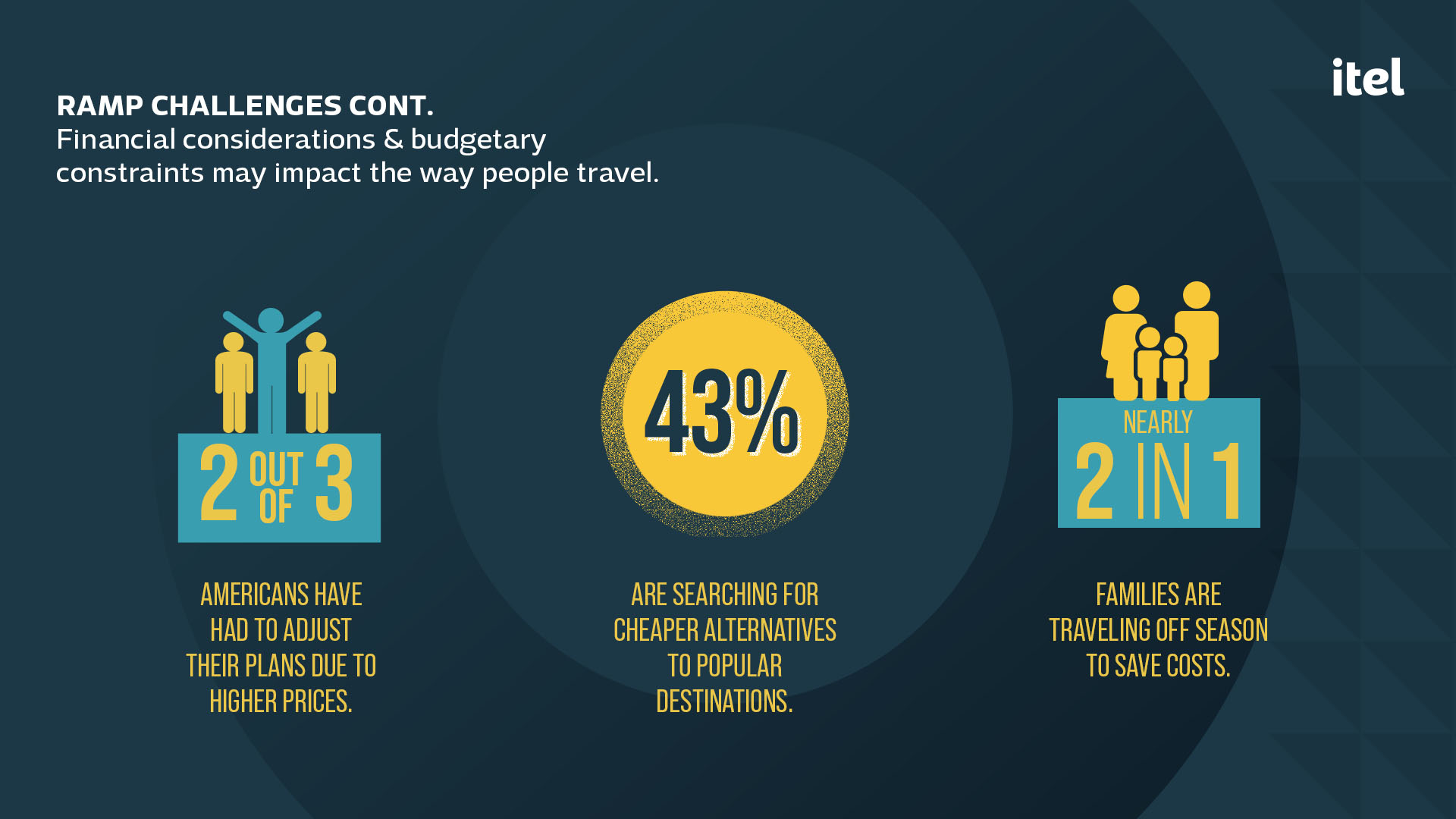 itel

RAMP CHALLENGES CONT.
Financial considerations & budgetary constraints may impact the way people travel.

2 OUT OF 3

AMERICANS HAVE HAD TO ADJUST THEIR PLANS DUE TO HIGHER PRICES.

43%

ARE SEARCHING FOR CHEAPER ALTERNATIVES TO POPULAR DESTINATIONS.

NEARLY 2 IN 1

FAMILIES ARE TRAVELING OFF SEASON TO SAVE COSTS.