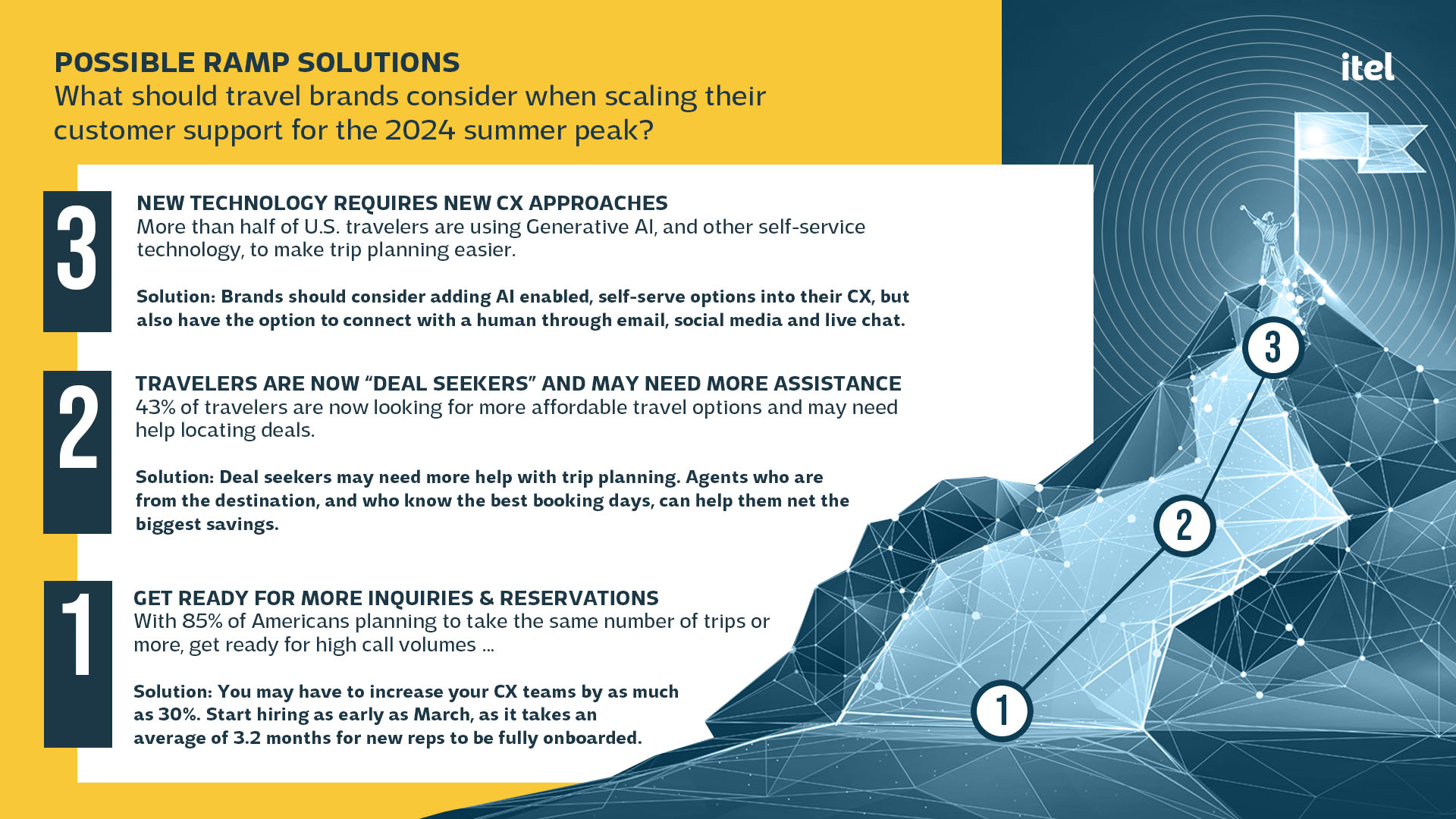 POSSIBLE RAMP SOLUTIONS
What should travel brands consider when scaling their customer support for the 2024 summer peak?

itel

3

NEW TECHNOLOGY REQUIRES NEW CX APPROACHES
More than half of U.S. travelers are using Generative AI, and other self-service technology, to make trip planning easier.

Solution: Brands should consider adding AI enabled, self-serve options into their CX, but also have the option to connect with a human through email, social media and live chat.

2

TRAVELERS ARE NOW “DEAL SEEKERS” AND MAY NEED MORE ASSISTANCE
43% of travelers are now looking for more affordable travel options and may need help locating deals.

Solution: Deal seekers may need more help with trip planning. Agents who are from the destination, and who know the best booking days, can help them net the biggest savings.

1

GET READY FOR MORE INQUIRIES & RESERVATIONS
With 85% of Americans planning to take the same number of trips or more, get ready for high call volumes ...

Solution: You may have to increase your CX teams by as much as 30%. Start hiring as early as March, as it takes an average of 3.2 months for new reps to be fully onboarded.

3
2
1